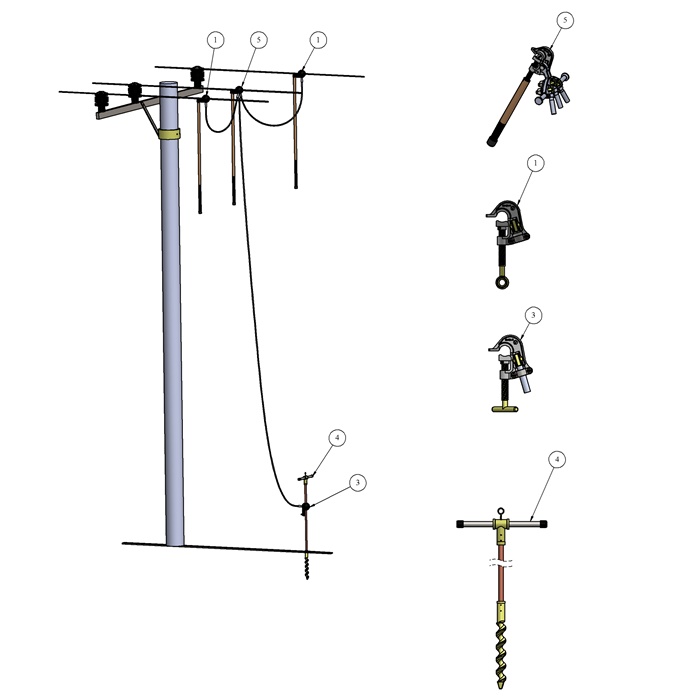 1
5
1
4
3
5
1
3
4